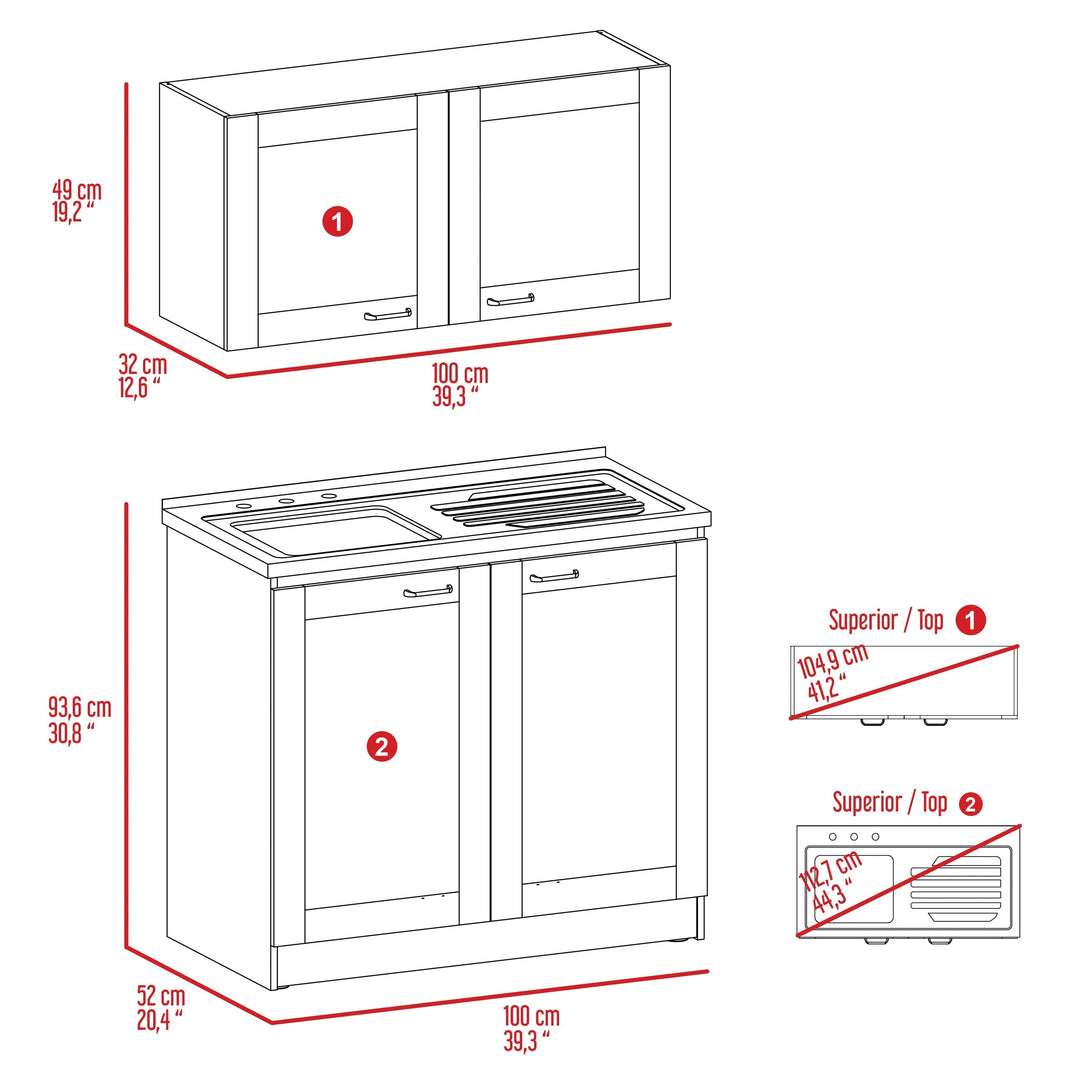 49 cm
19,2 "

1

32 cm
12,6 "

100 cm
39,3 "

93,6 cm
30,8 "

2

52 cm
20,4 "

100 cm
39,3 "

Superior / Top 1

104,9 cm
41,2 "

Superior / Top 2

112,7 cm
44,3 "